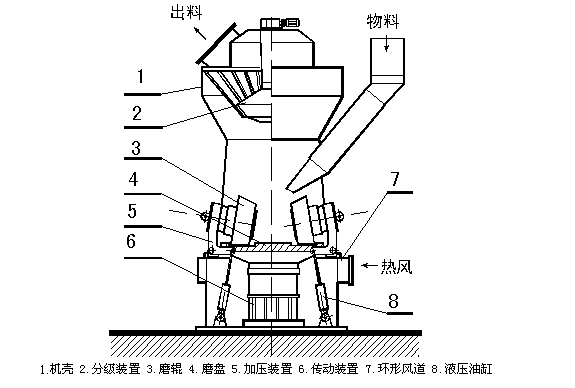 出料

物料

1

2

3

4

5

6

7

热风

8

1.机壳 2.分级装置 3.磨辊 4.磨盘 5.加压装置 6.传动装置 7.环形风道 8.液压油缸